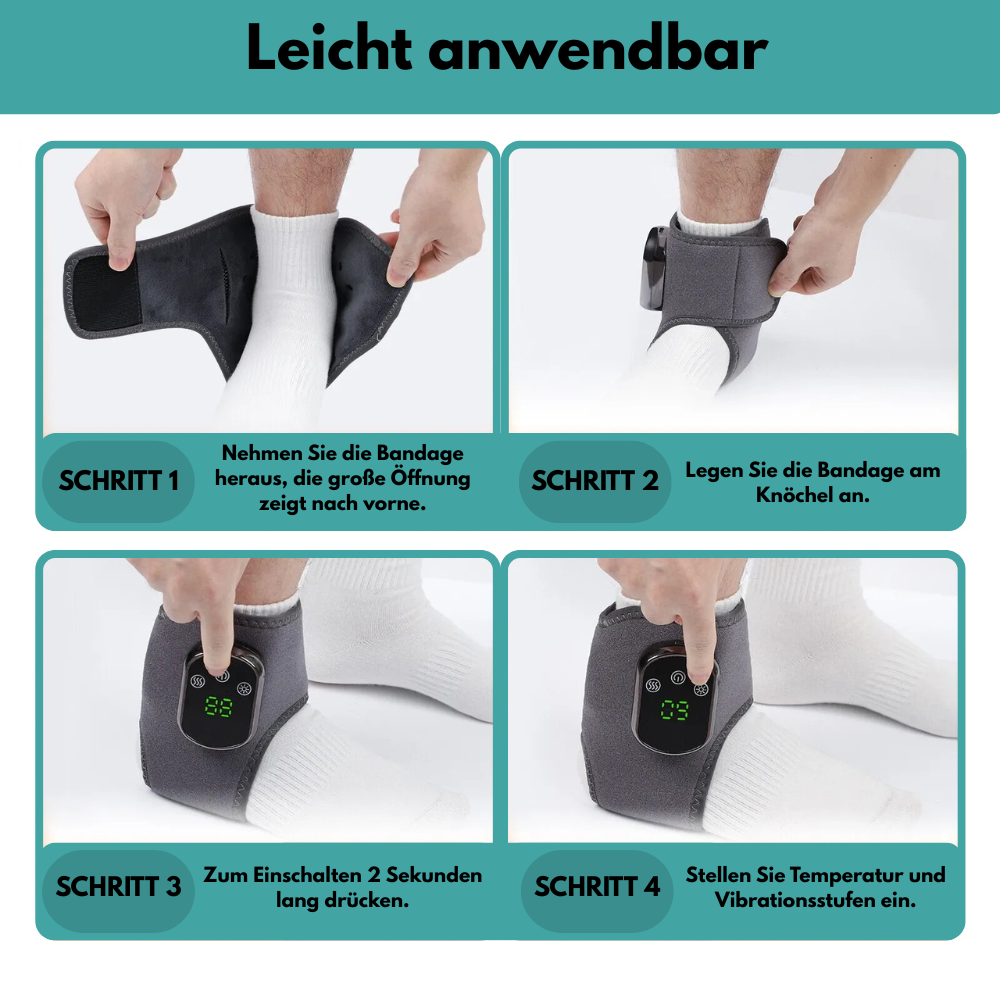 Leicht anwendbar

SCHRITT 1

Nehmen Sie die Bandage heraus, die große Öffnung zeigt nach vorne.

SCHRITT 2

Legen Sie die Bandage am Knöchel an.

88

SCHRITT 3

Zum Einschalten 2 Sekunden lang drücken.

03

SCHRITT 4

Stellen Sie Temperatur und Vibrationsstufen ein.